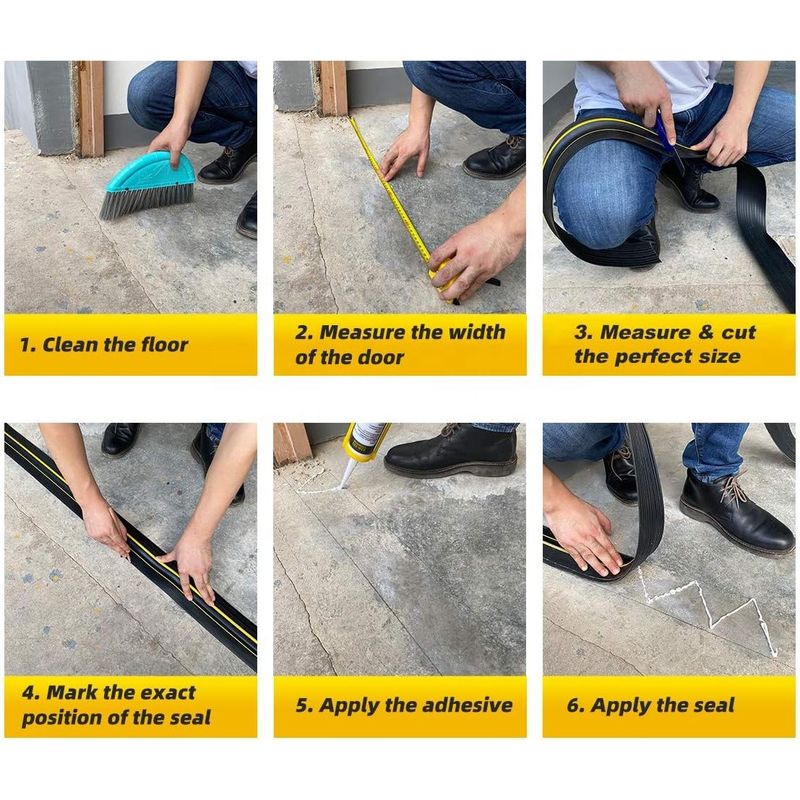 1. Clean the floor

2. Measure the width of the door

3. Measure & cut the perfect size

4. Mark the exact position of the seal

5. Apply the adhesive

6. Apply the seal